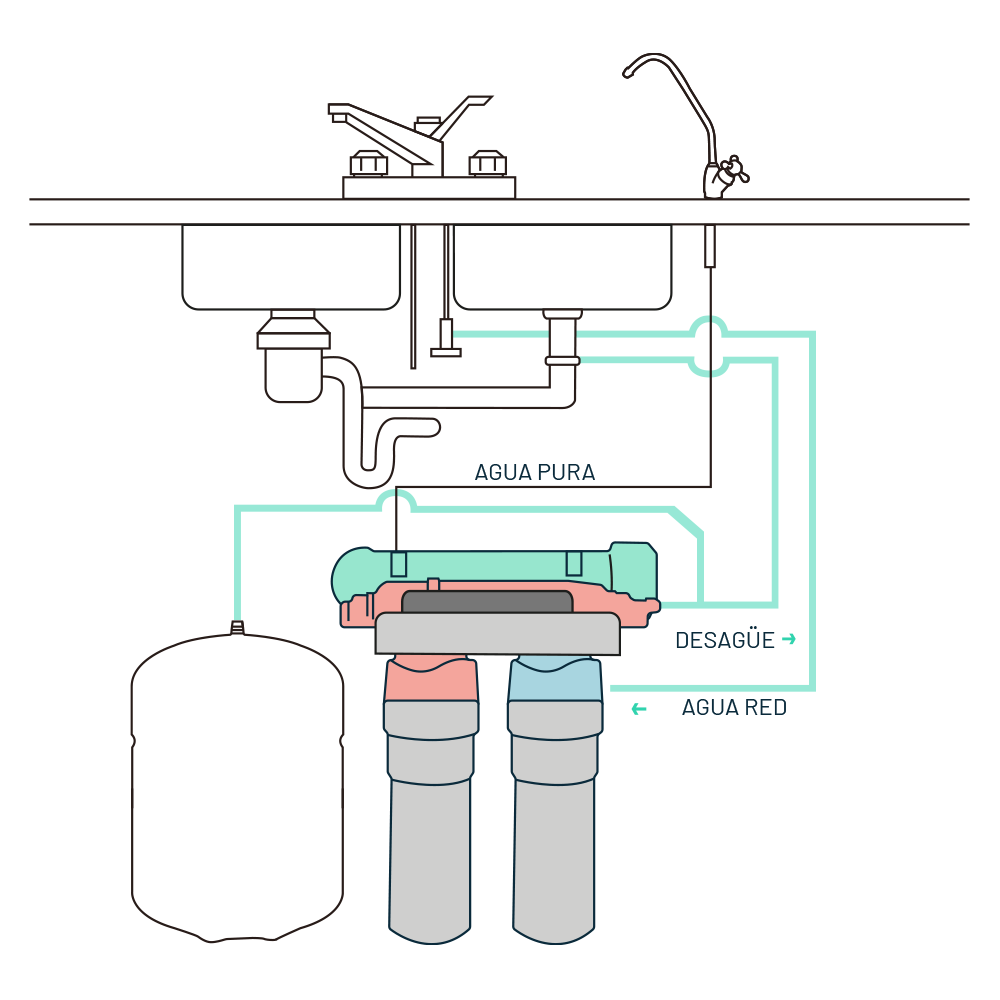 AGUA PURA

DESAGÜE →

← AGUA RED